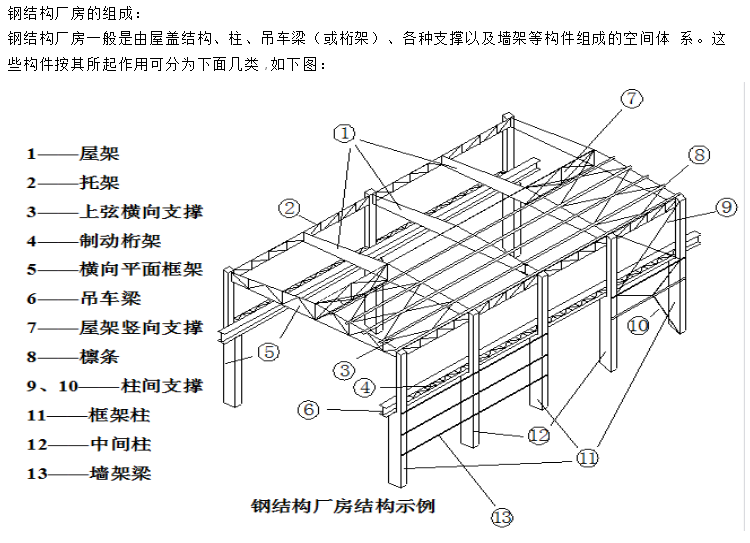 钢结构厂房的组成：

钢结构厂房一般是由屋盖结构、柱、吊车梁（或桁架）、各种支撑以及墙架等构件组成的空间体 系。这些构件按其所起作用可分为下面几类，如下图：

1——屋架
2——托架
3——上弦横向支撑
4——制动桁架
5——横向平面框架
6——吊车梁
7——屋架竖向支撑
8——檩条
9、10——柱间支撑
11——框架柱
12——中间柱
13——墙架梁

1
2
3
4
5
6
7
8
9
10
11
12
13

钢结构厂房结构示例